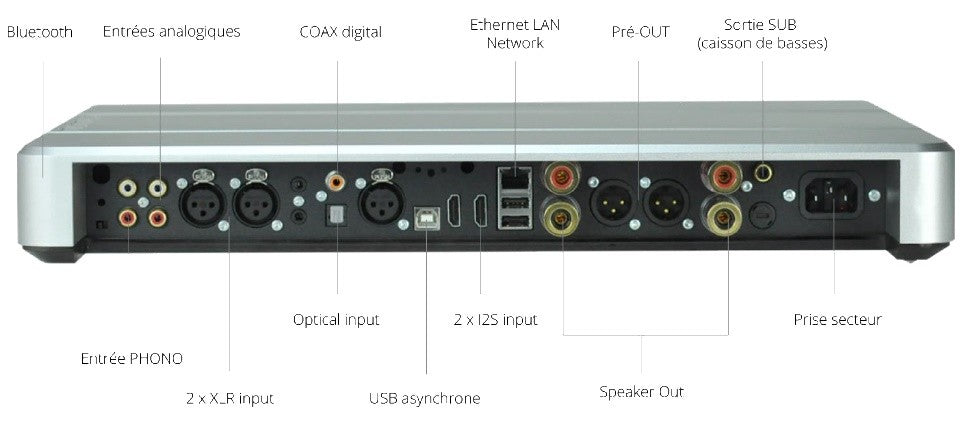 Bluetooth

Entrées analogiques

COAX digital

Ethernet LAN
Network

Pré-OUT

Sortie SUB
(caisson de basses)

Optical input

2 x I2S input

Prise secteur

Entrée PHONO

2 x XLR input

USB asynchrone

Speaker Out